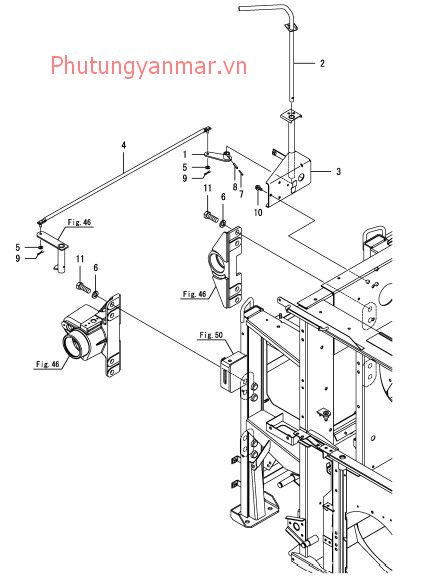 Phutungyanmar.vn

2

4

1

5

9

8

7

3

10

11

6

Fig. 46

5

9

11

6

Fig. 46

Fig. 50

Fig. 46